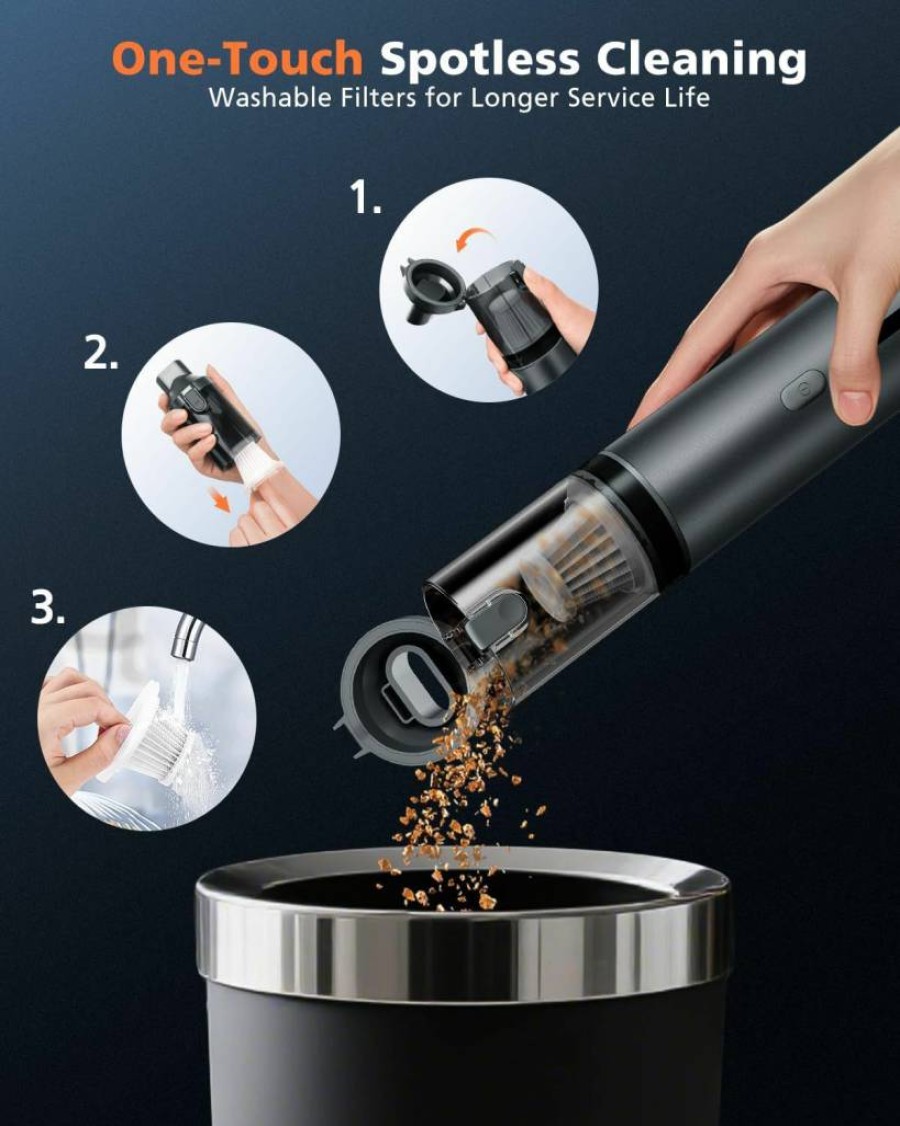 One-Touch Spotless Cleaning
Washable Filters for Longer Service Life

1.

2.

3.