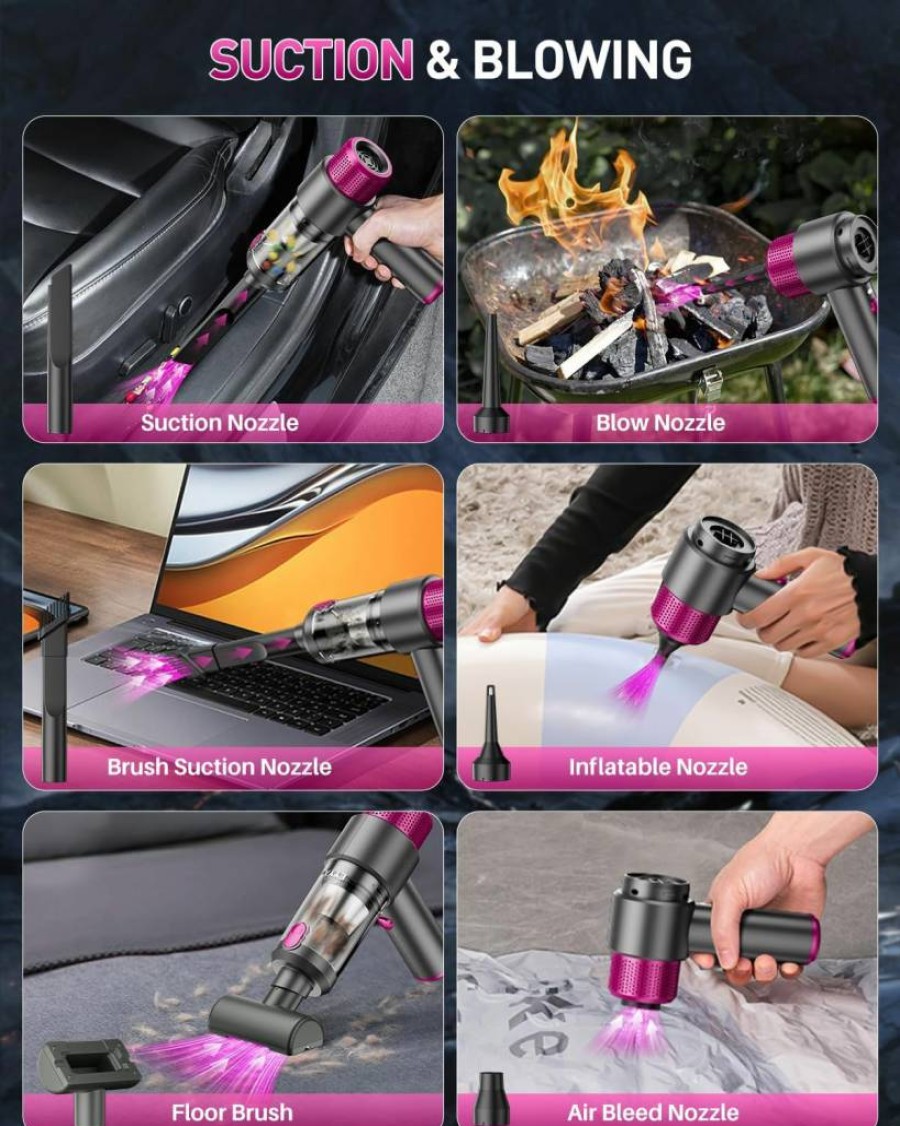 SUCTION & BLOWING

Suction Nozzle

Blow Nozzle

Brush Suction Nozzle

Inflatable Nozzle

Floor Brush

Air Bleed Nozzle