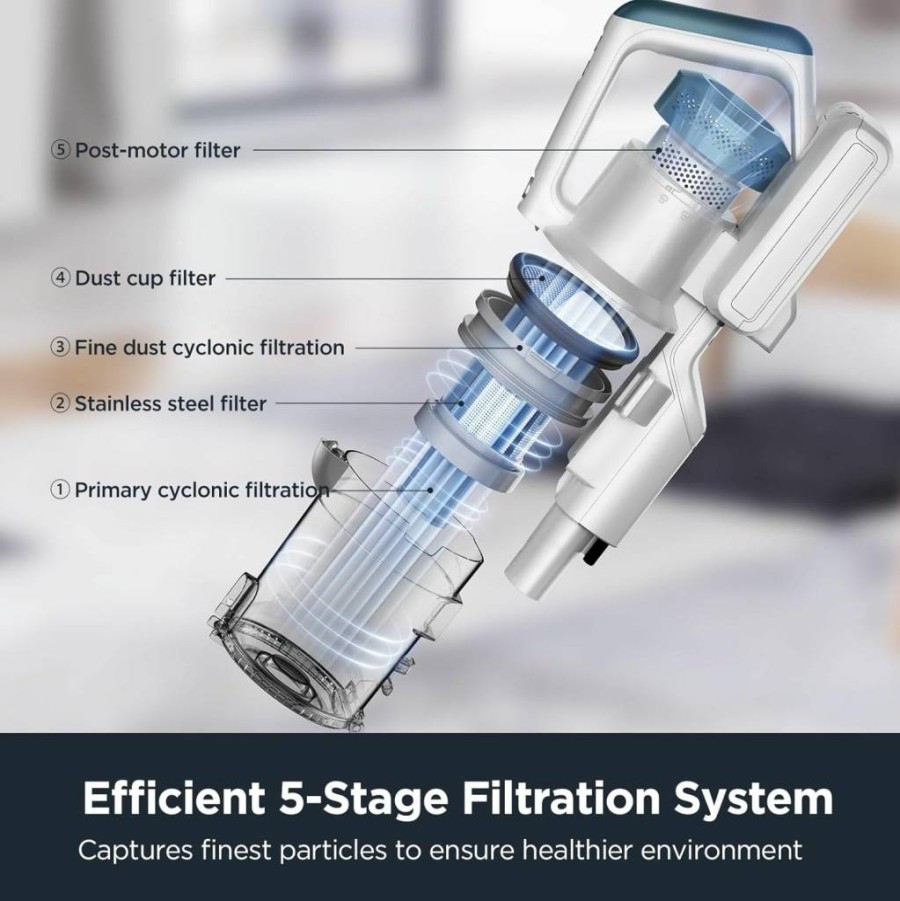 ⑤ Post-motor filter

④ Dust cup filter

③ Fine dust cyclonic filtration

② Stainless steel filter

① Primary cyclonic filtration

Efficient 5-Stage Filtration System

Captures finest particles to ensure healthier environment