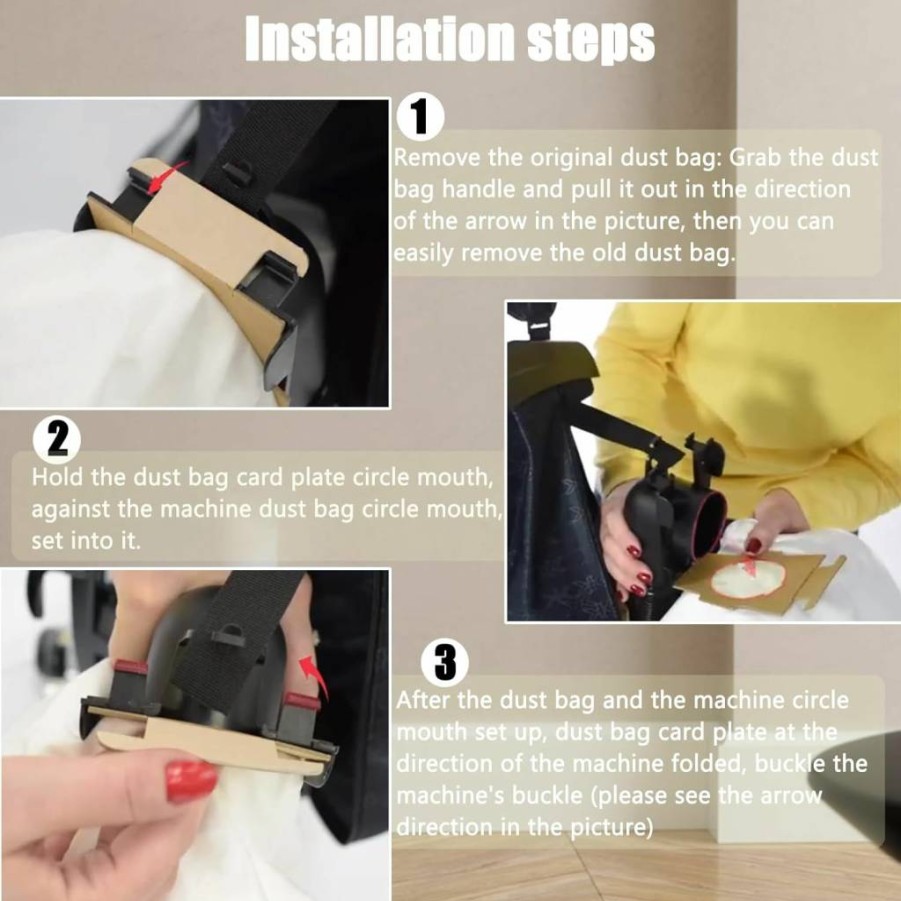 Installation steps

1
Remove the original dust bag: Grab the dust bag handle and pull it out in the direction of the arrow in the picture, then you can easily remove the old dust bag.

2
Hold the dust bag card plate circle mouth, against the machine dust bag circle mouth, set into it.

3
After the dust bag and the machine circle mouth set up, dust bag card plate at the direction of the machine folded, buckle the machine's buckle (please see the arrow direction in the picture)