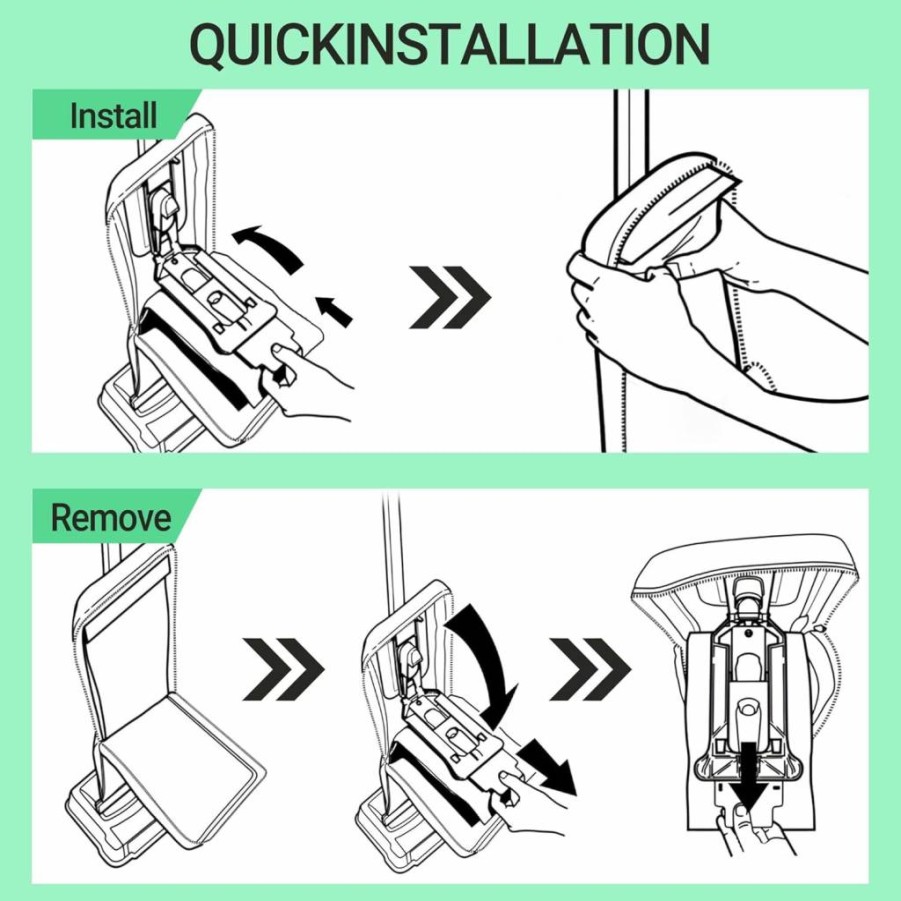 QUICKINSTALLATION

Install

Remove