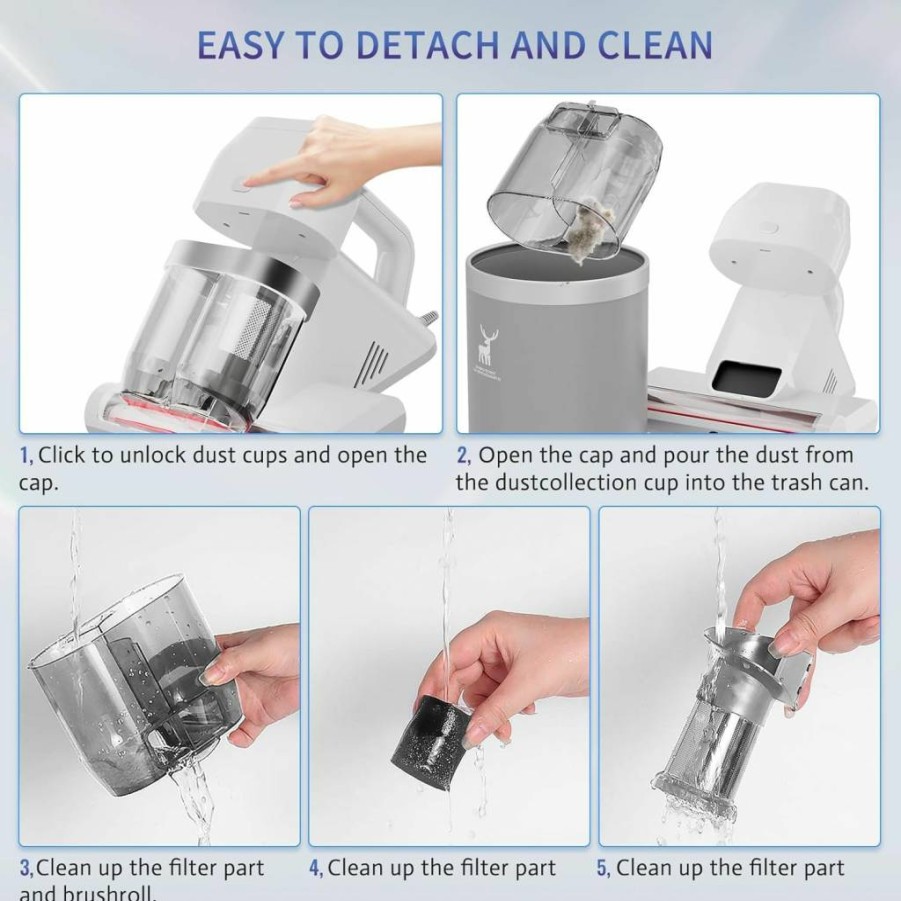 EASY TO DETACH AND CLEAN

1, Click to unlock dust cups and open the cap.

2, Open the cap and pour the dust from the dustcollection cup into the trash can.

3,Clean up the filter part and brushroll.

4, Clean up the filter part

5, Clean up the filter part