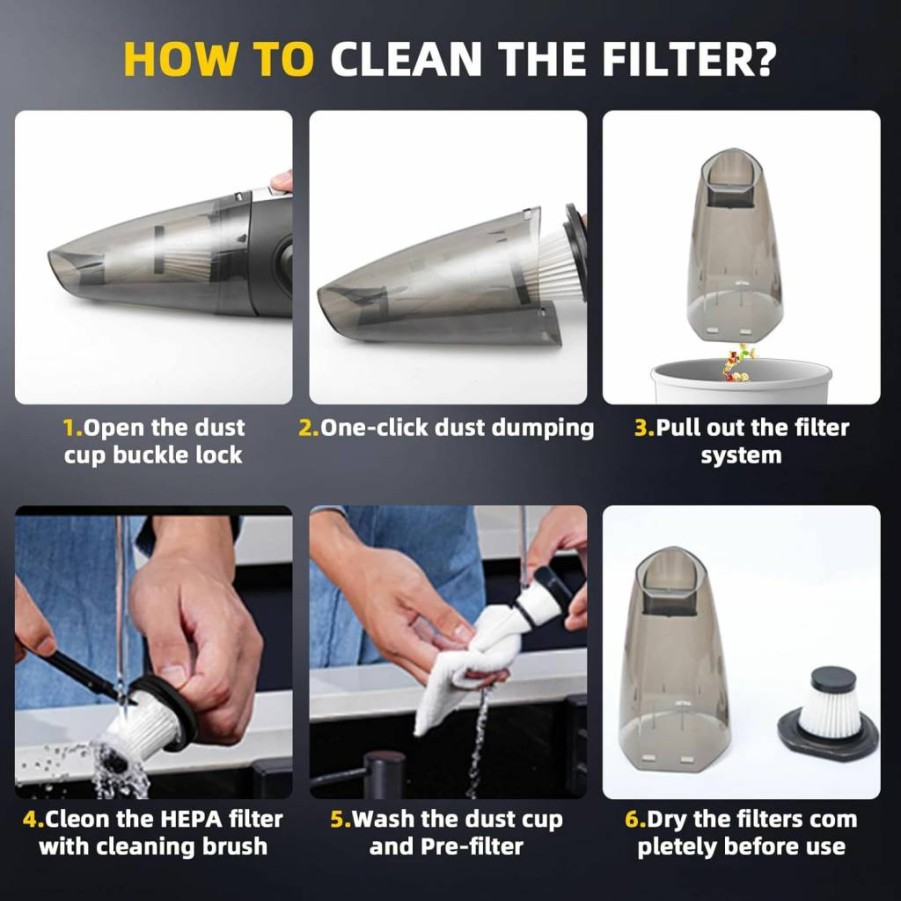 HOW TO CLEAN THE FILTER?

1.Open the dust cup buckle lock

2.One-click dust dumping

3.Pull out the filter system

4.Cleon the HEPA filter with cleaning brush

5.Wash the dust cup and Pre-filter

6.Dry the filters com pletely before use