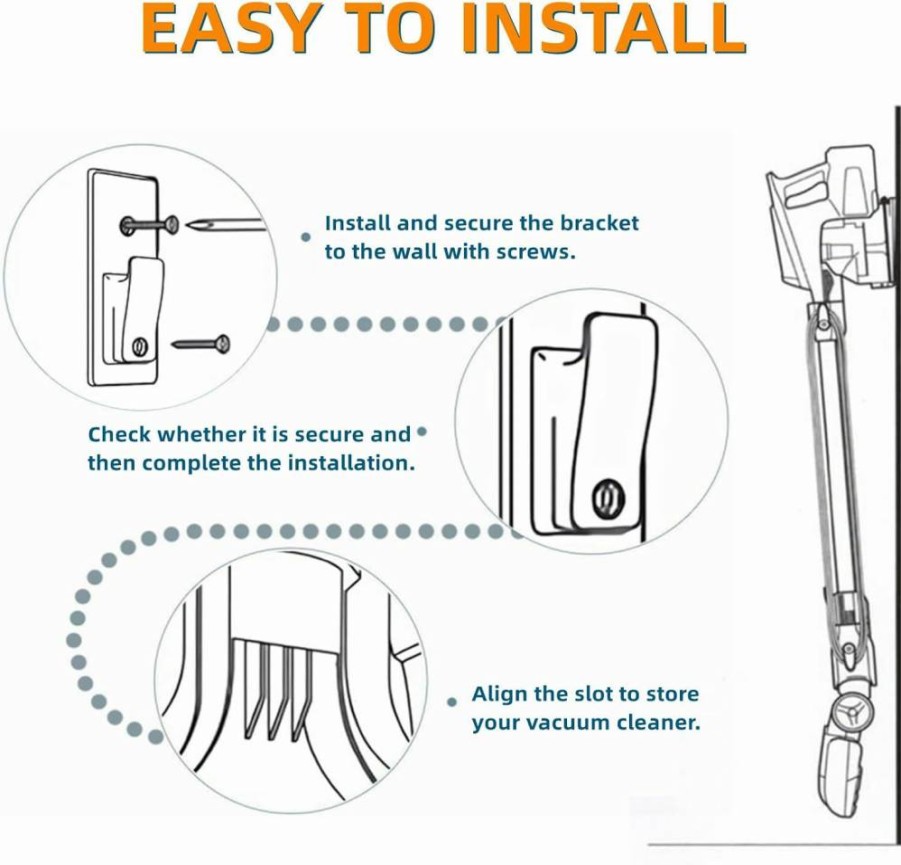 EASY TO INSTALL

Install and secure the bracket to the wall with screws.

Check whether it is secure and then complete the installation.

Align the slot to store your vacuum cleaner.