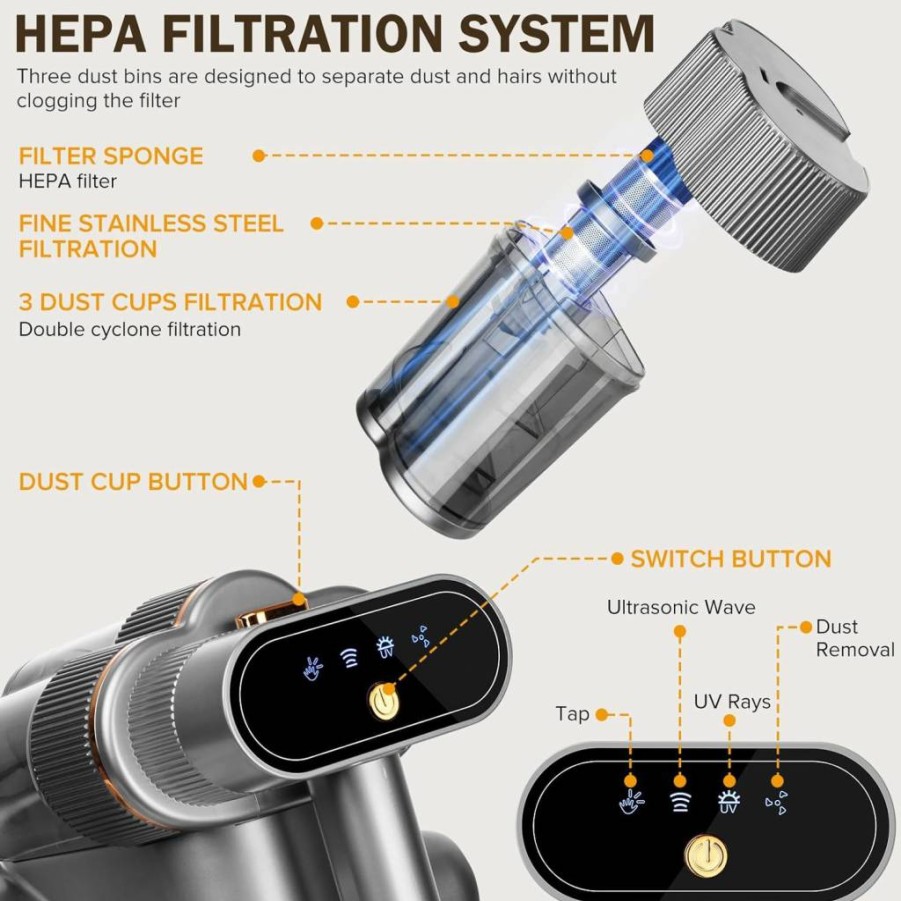 HEPA FILTRATION SYSTEM

Three dust bins are designed to separate dust and hairs without clogging the filter

FILTER SPONGE
HEPA filter

FINE STAINLESS STEEL FILTRATION

3 DUST CUPS FILTRATION
Double cyclone filtration

DUST CUP BUTTON

SWITCH BUTTON

Ultrasonic Wave

Dust Removal

UV Rays

Tap

UV

UV