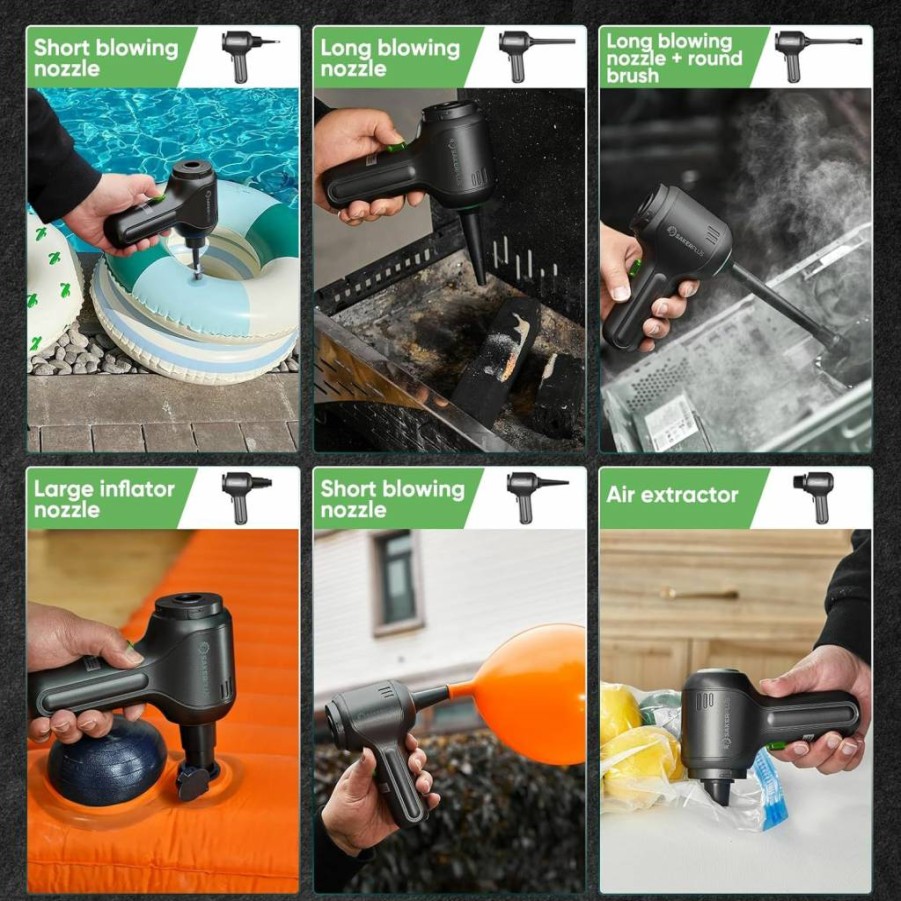 Short blowing nozzle

Long blowing nozzle

Long blowing nozzle + round brush

Large inflator nozzle

Short blowing nozzle

Air extractor