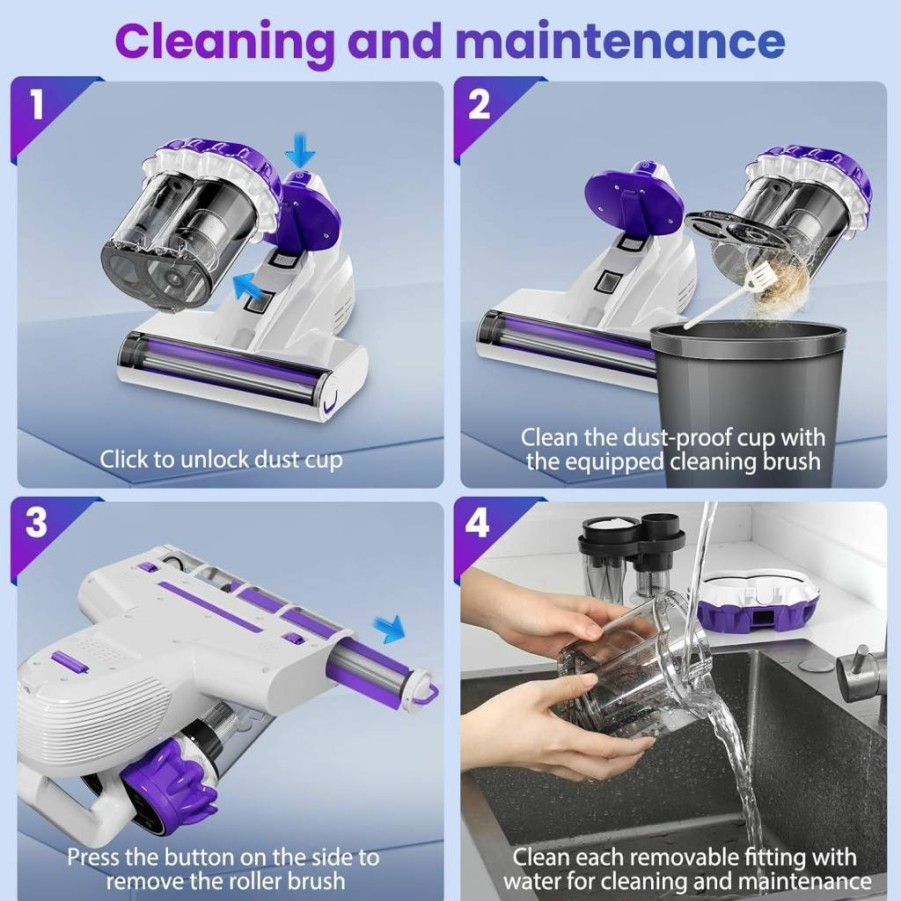 Cleaning and maintenance

1

Click to unlock dust cup

2

Clean the dust-proof cup with the equipped cleaning brush

3

Press the button on the side to remove the roller brush

4

Clean each removable fitting with water for cleaning and maintenance