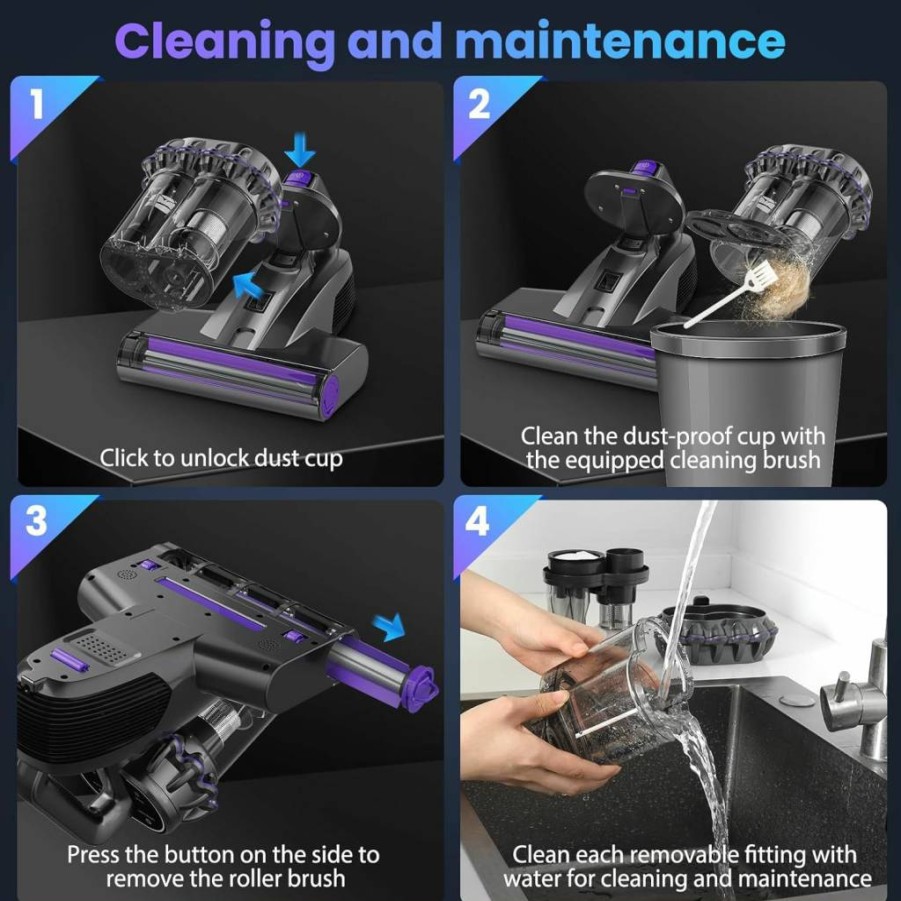 Cleaning and maintenance

1

Click to unlock dust cup

2

Clean the dust-proof cup with the equipped cleaning brush

3

Press the button on the side to remove the roller brush

4

Clean each removable fitting with water for cleaning and maintenance