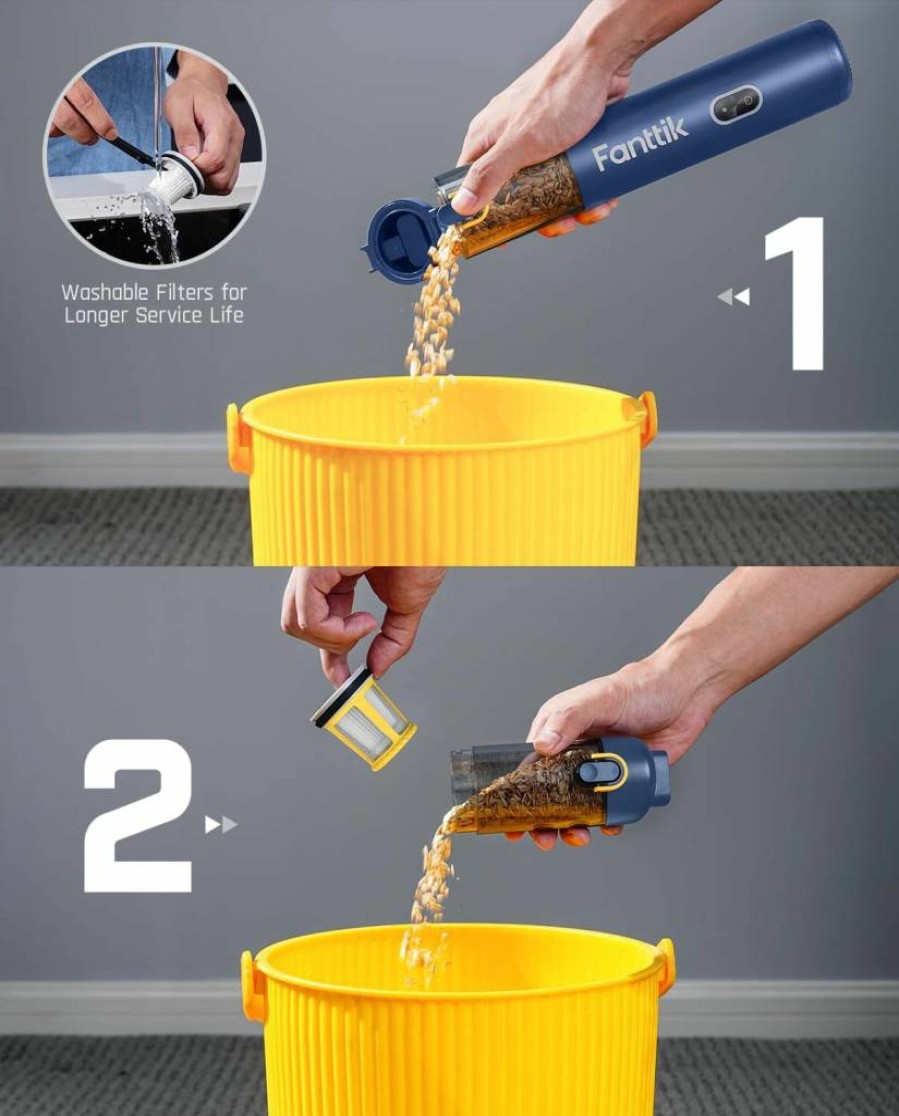 Washable Filters for Longer Service Life

Fanttik

1

2