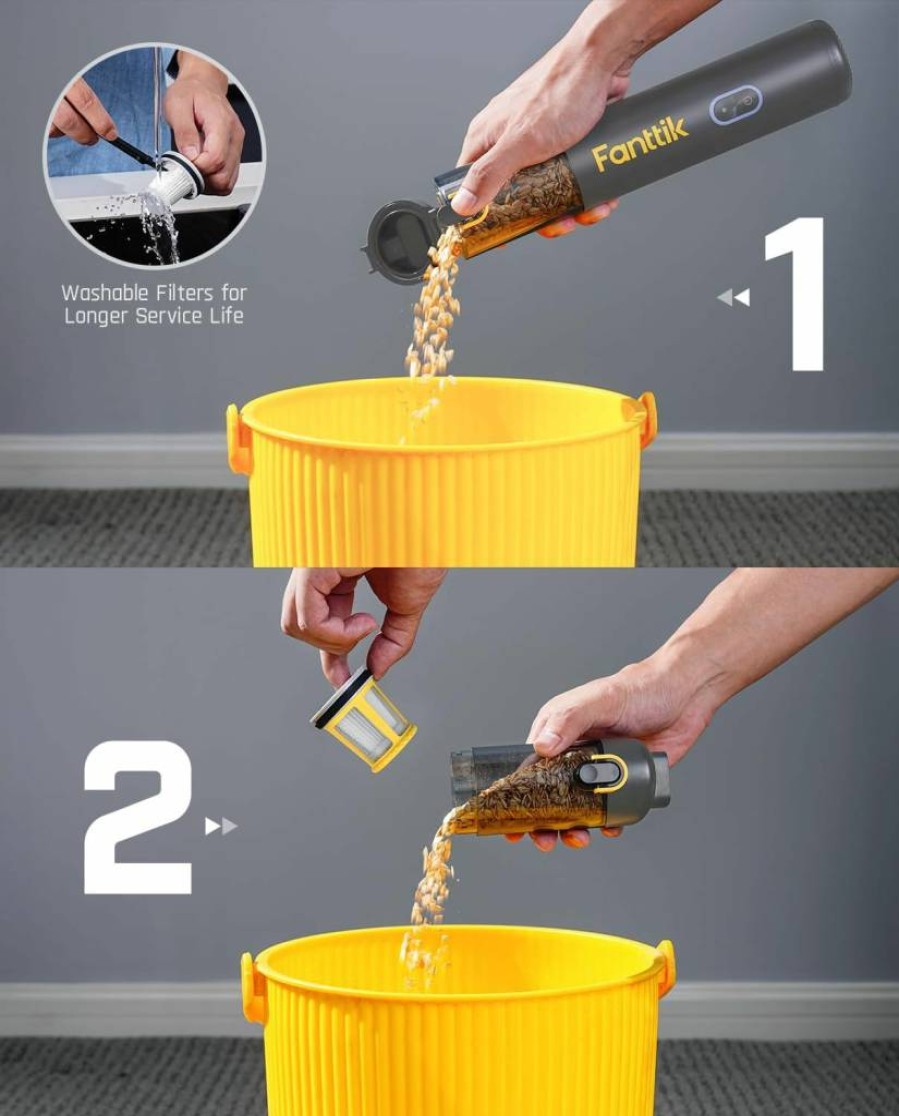 Washable Filters for Longer Service Life

Fanttik

1

2