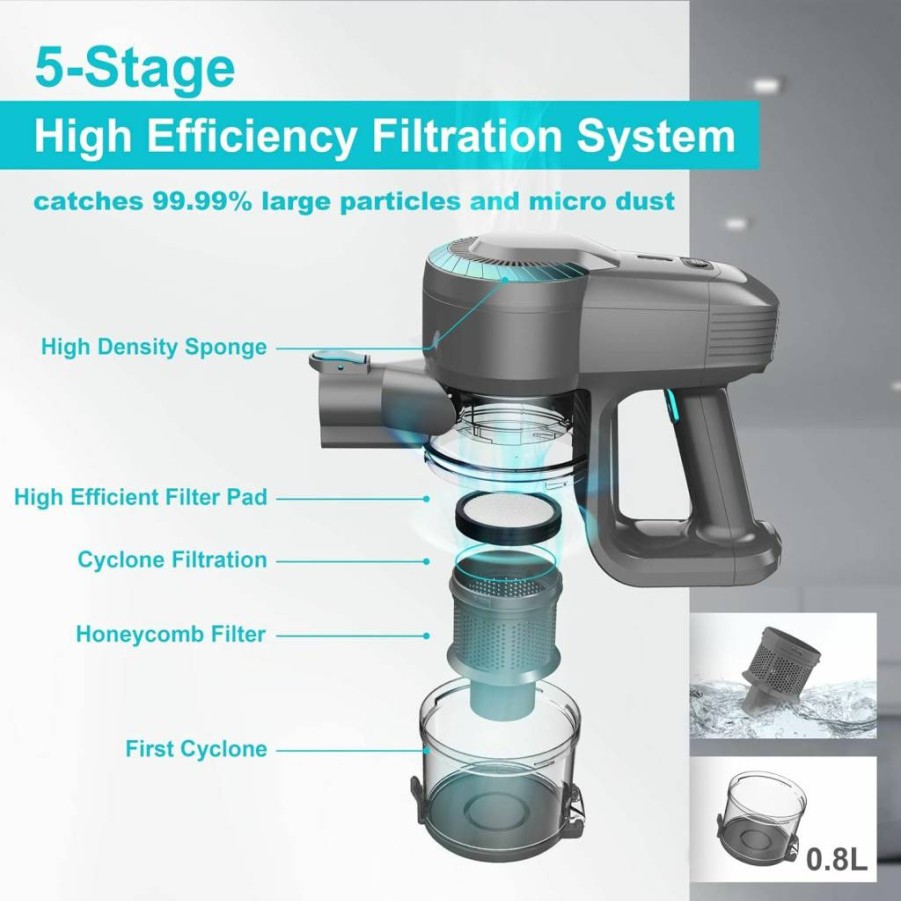 5-Stage

High Efficiency Filtration System

catches 99.99% large particles and micro dust

High Density Sponge

High Efficient Filter Pad

Cyclone Filtration

Honeycomb Filter

First Cyclone

0.8L