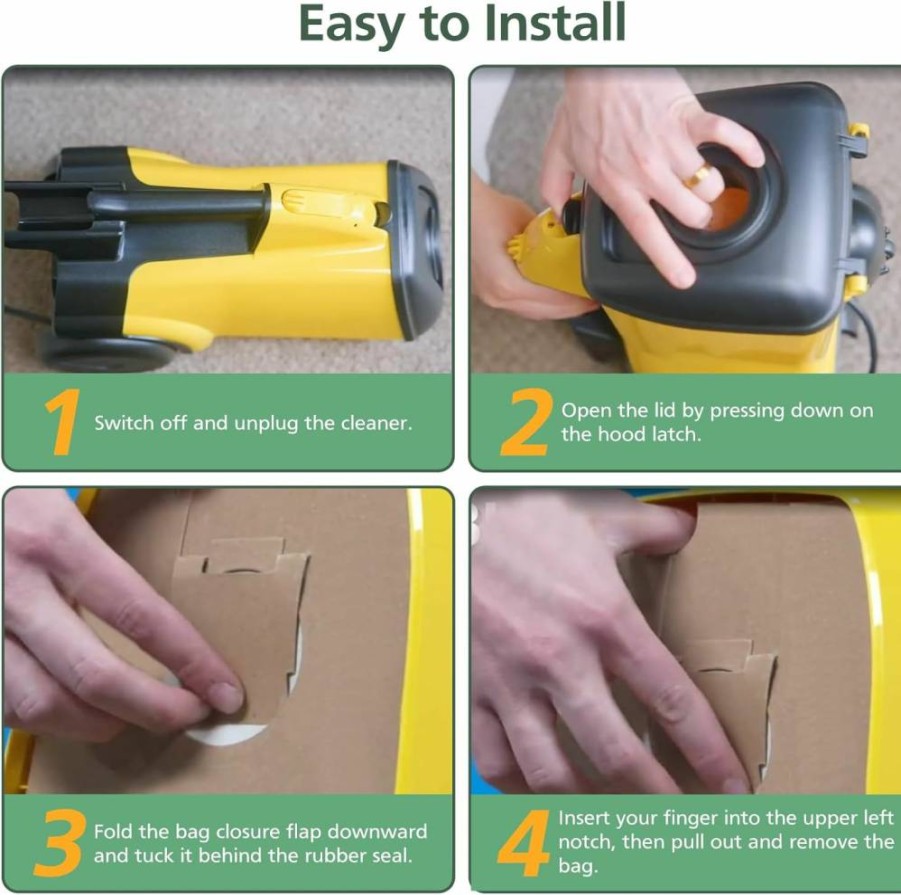 Easy to Install

1 Switch off and unplug the cleaner.

2 Open the lid by pressing down on the hood latch.

3 Fold the bag closure flap downward and tuck it behind the rubber seal.

4 Insert your finger into the upper left notch, then pull out and remove the bag.